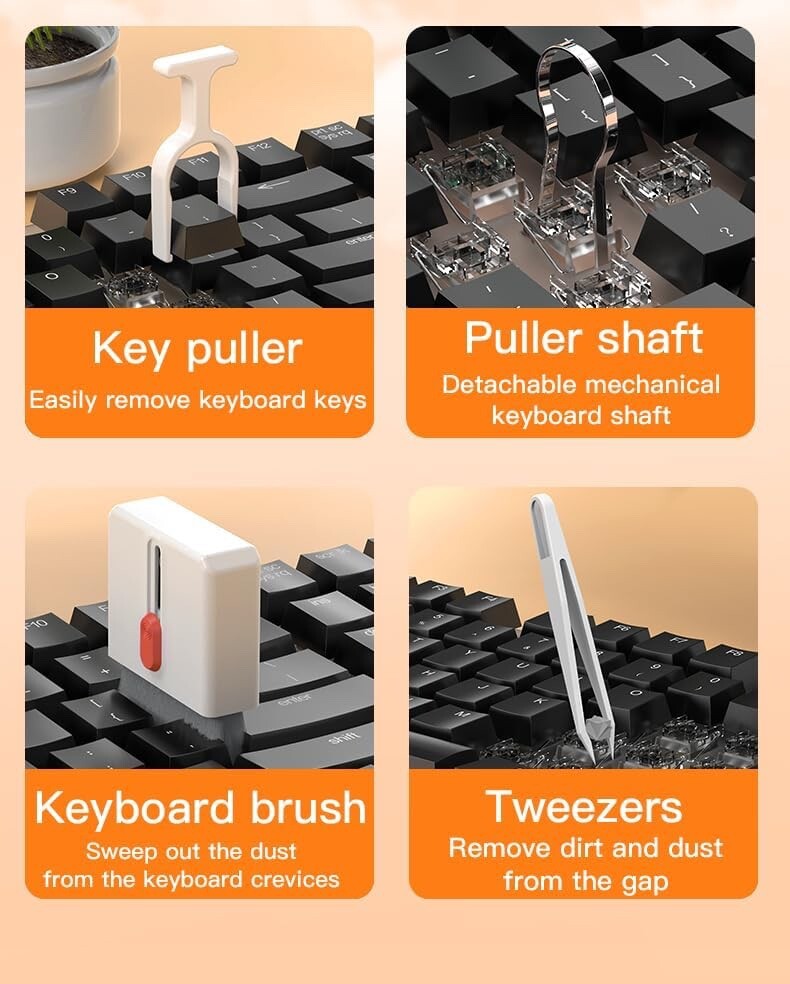 Key puller
Easily remove keyboard keys

Puller shaft
Detachable mechanical keyboard shaft

Keyboard brush
Sweep out the dust from the keyboard crevices

Tweezers
Remove dirt and dust from the gap